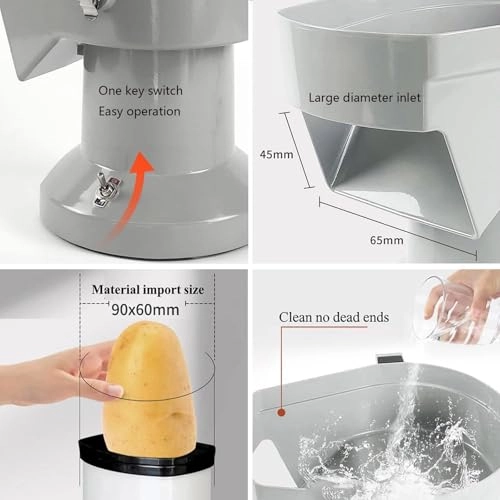 One key switch
Easy operation

Large diameter inlet

45mm

65mm

Material import size
90x60mm

Clean no dead ends