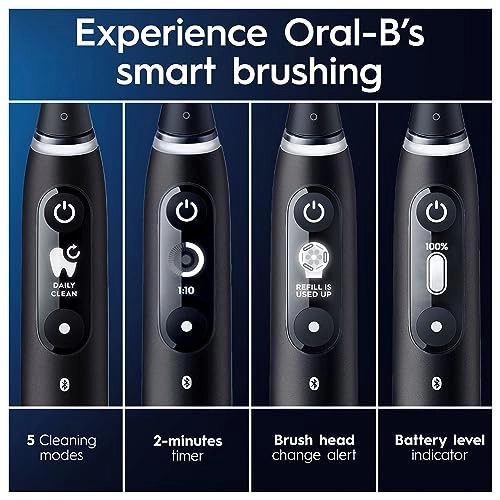 Experience Oral-B's smart brushing

DAILY CLEAN

1:10

REFILL IS USED UP

100%

5 Cleaning modes

2-minutes timer

Brush head change alert

Battery level indicator