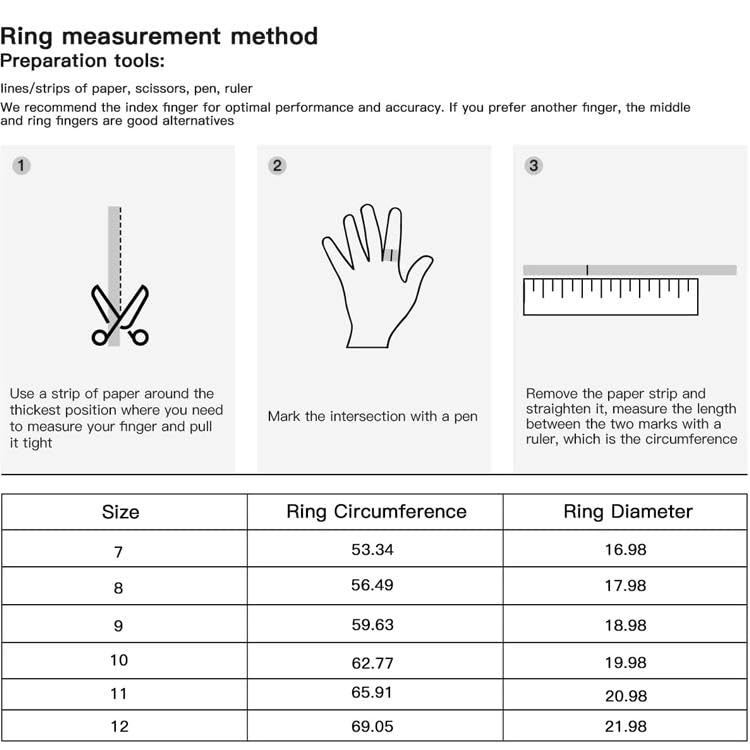 Ring measurement method
Preparation tools:

lines/strips of paper, scissors, pen, ruler
We recommend the index finger for optimal performance and accuracy. If you prefer another finger, the middle and ring fingers are good alternatives

1

Use a strip of paper around the thickest position where you need to measure your finger and pull it tight

2

Mark the intersection with a pen

3

Remove the paper strip and straighten it, measure the length between the two marks with a ruler, which is the circumference

| Size | Ring Circumference | Ring Diameter |
|---|---|---|
| 7 | 53.34 | 16.98 |
| 8 | 56.49 | 17.98 |
| 9 | 59.63 | 18.98 |
| 10 | 62.77 | 19.98 |
| 11 | 65.91 | 20.98 |
| 12 | 69.05 | 21.98 |