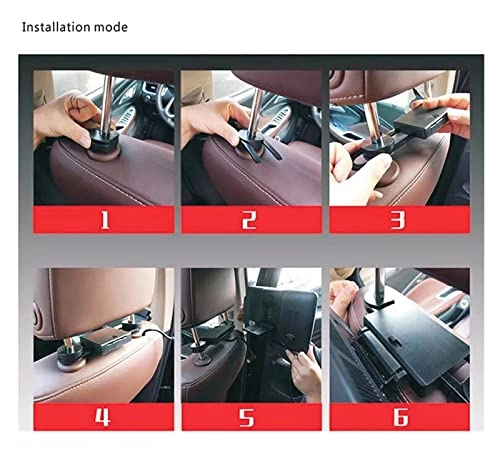 Installation mode

1

2

3

4

5

6