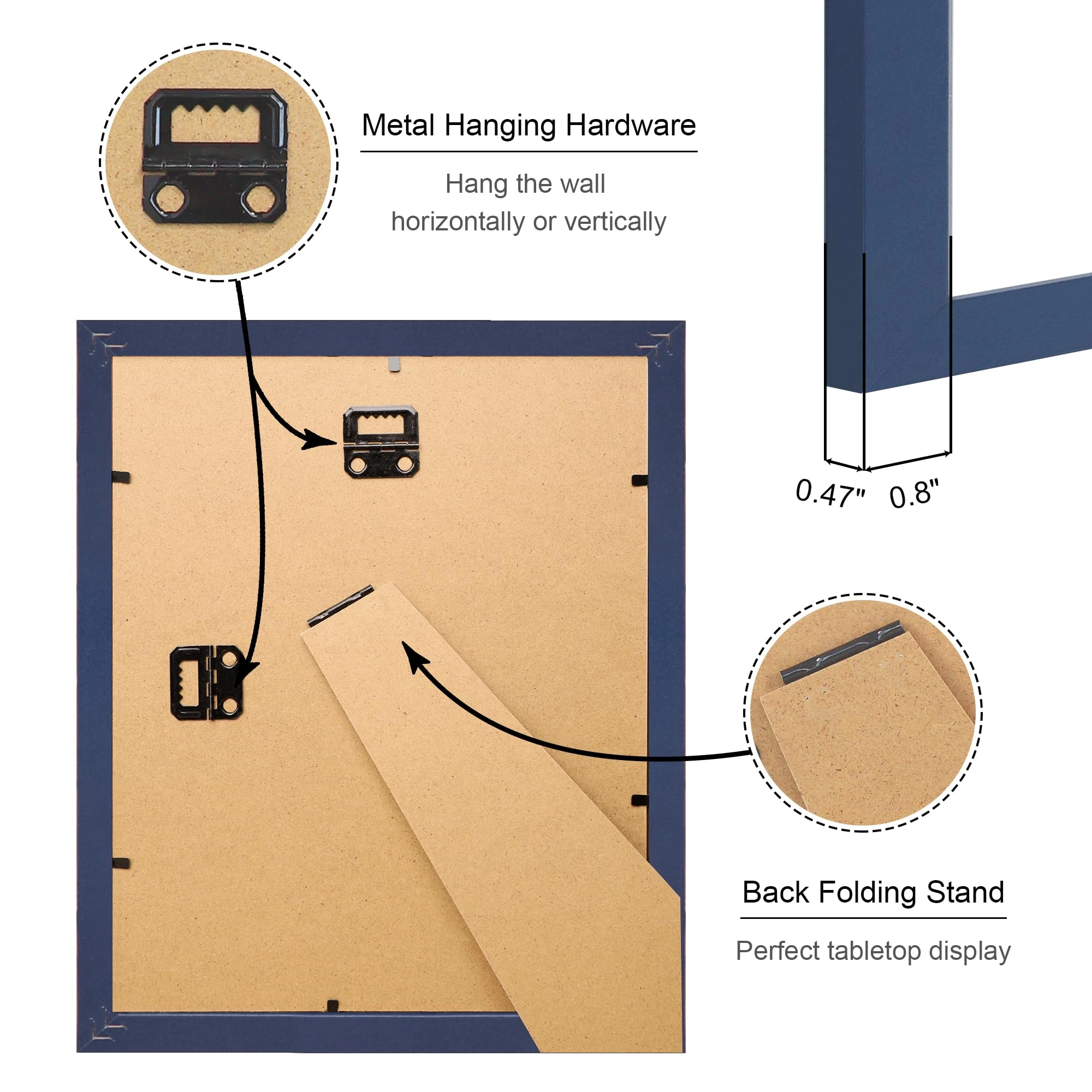 Metal Hanging Hardware

Hang the wall horizontally or vertically

0.47"

0.8"

Back Folding Stand

Perfect tabletop display