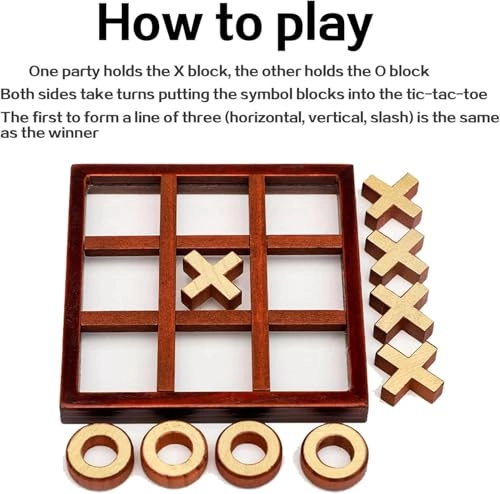 How to play

One party holds the X block, the other holds the O block

Both sides take turns putting the symbol blocks into the tic-tac-toe

The first to form a line of three (horizontal, vertical, slash) is the same as the winner