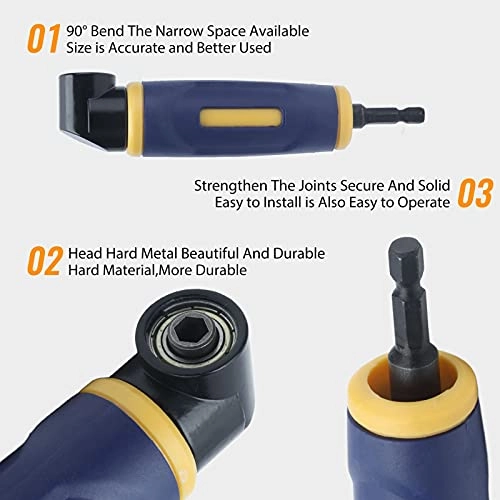 01 90° Bend The Narrow Space Available
Size is Accurate and Better Used

Strengthen The Joints Secure And Solid
Easy to Install is Also Easy to Operate 03

02 Head Hard Metal Beautiful And Durable
Hard Material,More Durable