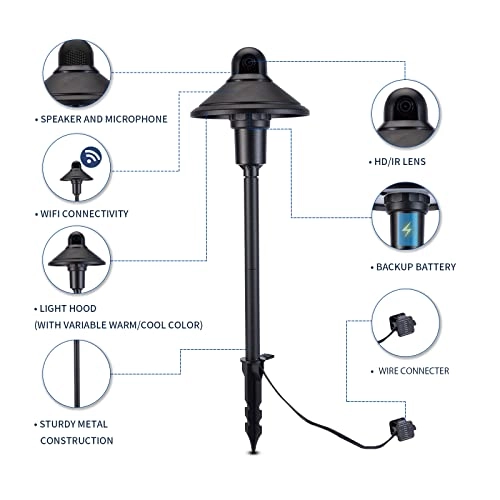 • SPEAKER AND MICROPHONE

• WIFI CONNECTIVITY

• LIGHT HOOD
(WITH VARIABLE WARM/COOL COLOR)

• STURDY METAL CONSTRUCTION

• HD/IR LENS

• BACKUP BATTERY

• WIRE CONNECTER