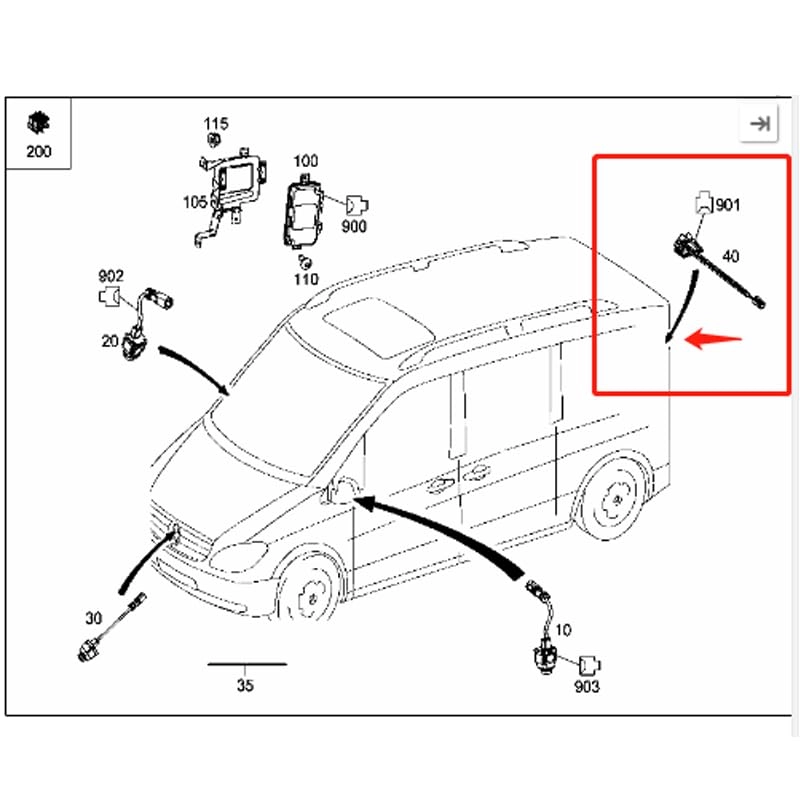 200
115
105
100
900
110
902
20
901
40
30
35
10
903