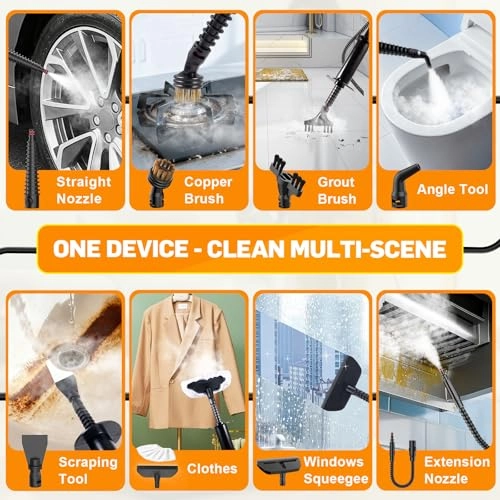 Straight Nozzle

Copper Brush

Grout Brush

Angle Tool

ONE DEVICE - CLEAN MULTI-SCENE

Scraping Tool

Clothes

Windows Squeegee

Extension Nozzle