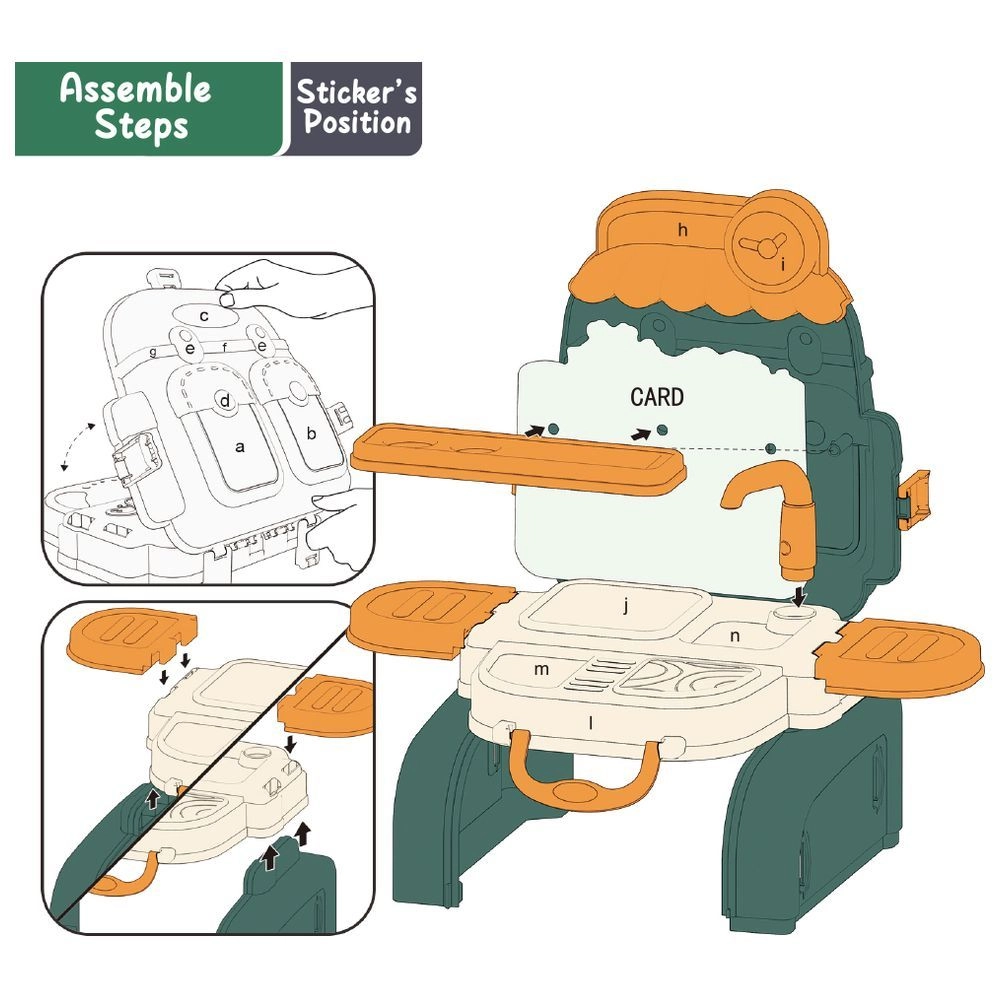 Assemble Steps

Sticker's Position

c
e
f
e
g
d
a
b

h
i
CARD
j
n
m
l