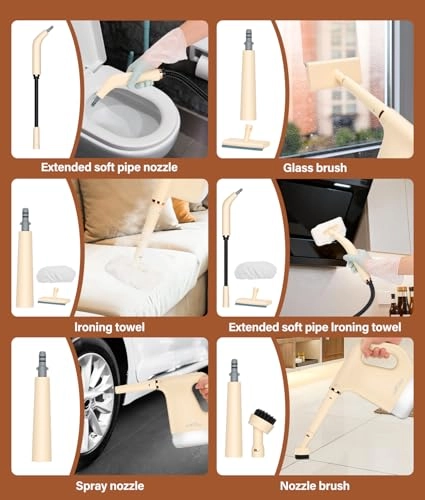 Extended soft pipe nozzle

Glass brush

Ironing towel

Extended soft pipe Ironing towel

Spray nozzle

Nozzle brush