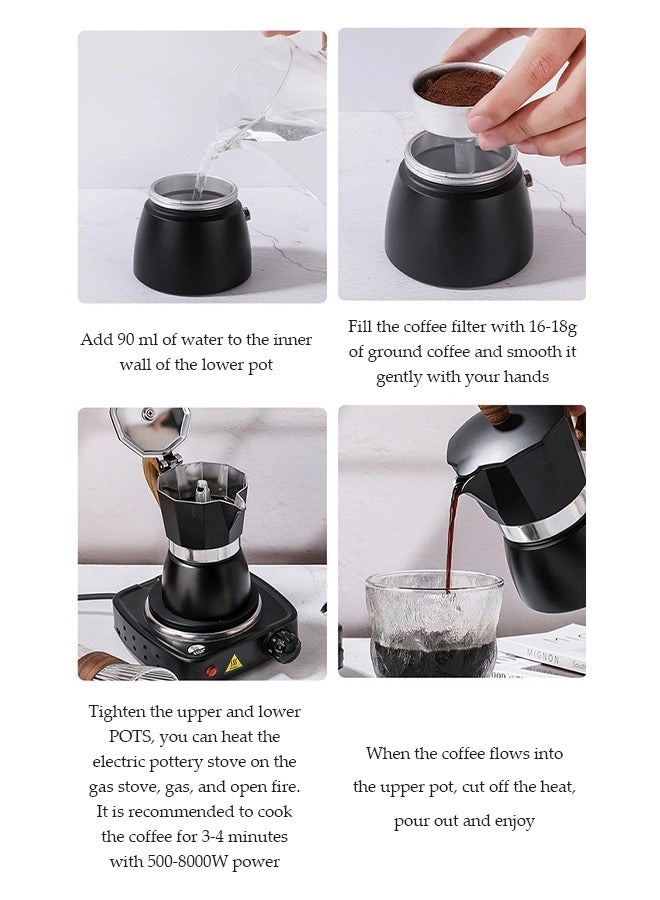 Add 90 ml of water to the inner wall of the lower pot

Fill the coffee filter with 16-18g of ground coffee and smooth it gently with your hands

MIGNON

Tighten the upper and lower POTS, you can heat the electric pottery stove on the gas stove, gas, and open fire. It is recommended to cook the coffee for 3-4 minutes with 500-8000W power

When the coffee flows into the upper pot, cut off the heat, pour out and enjoy