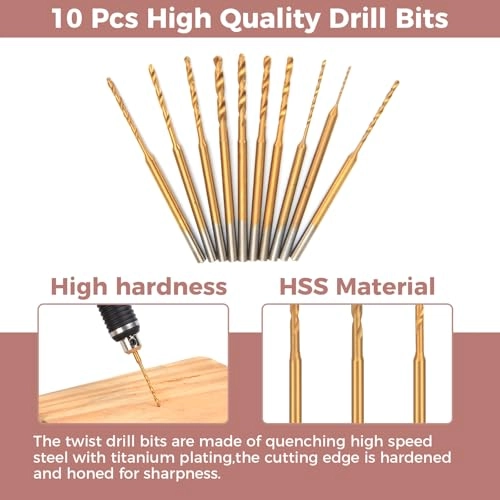 10 Pcs High Quality Drill Bits

High hardness

HSS Material

The twist drill bits are made of quenching high speed steel with titanium plating,the cutting edge is hardened and honed for sharpness.