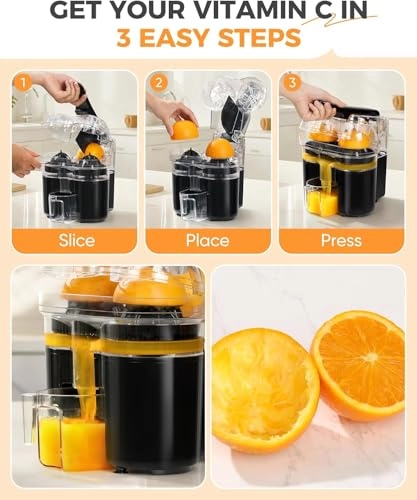 GET YOUR VITAMIN C IN
3 EASY STEPS

1
Slice

2
Place

3
Press