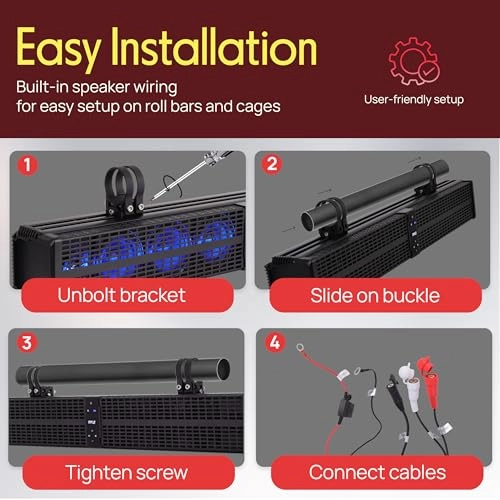 Easy Installation

Built-in speaker wiring for easy setup on roll bars and cages

User-friendly setup

1
Unbolt bracket

2
Slide on buckle

3
Tighten screw

4
Connect cables