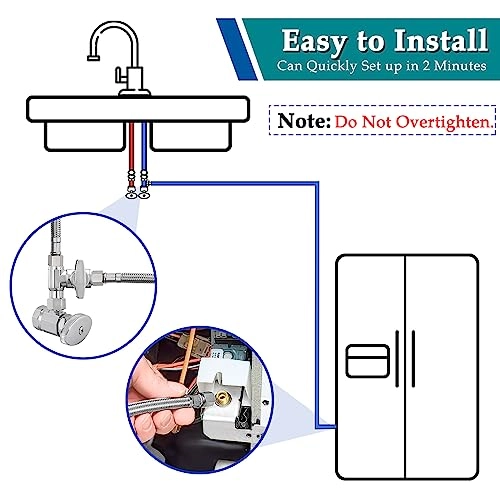 Easy to Install
Can Quickly Set up in 2 Minutes

Note: Do Not Overtighten.