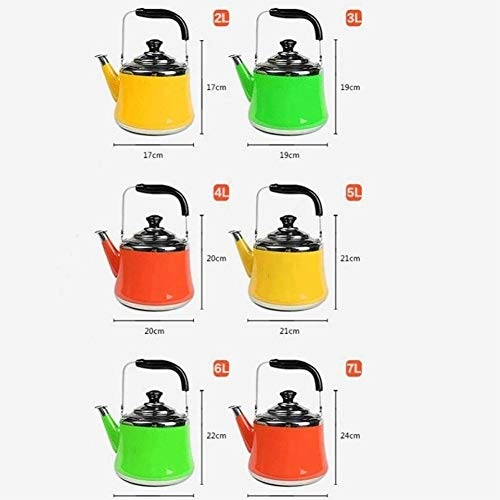 2L
17cm
17cm

3L
19cm
19cm

4L
20cm
20cm

5L
21cm
21cm

6L
22cm

7L
24cm