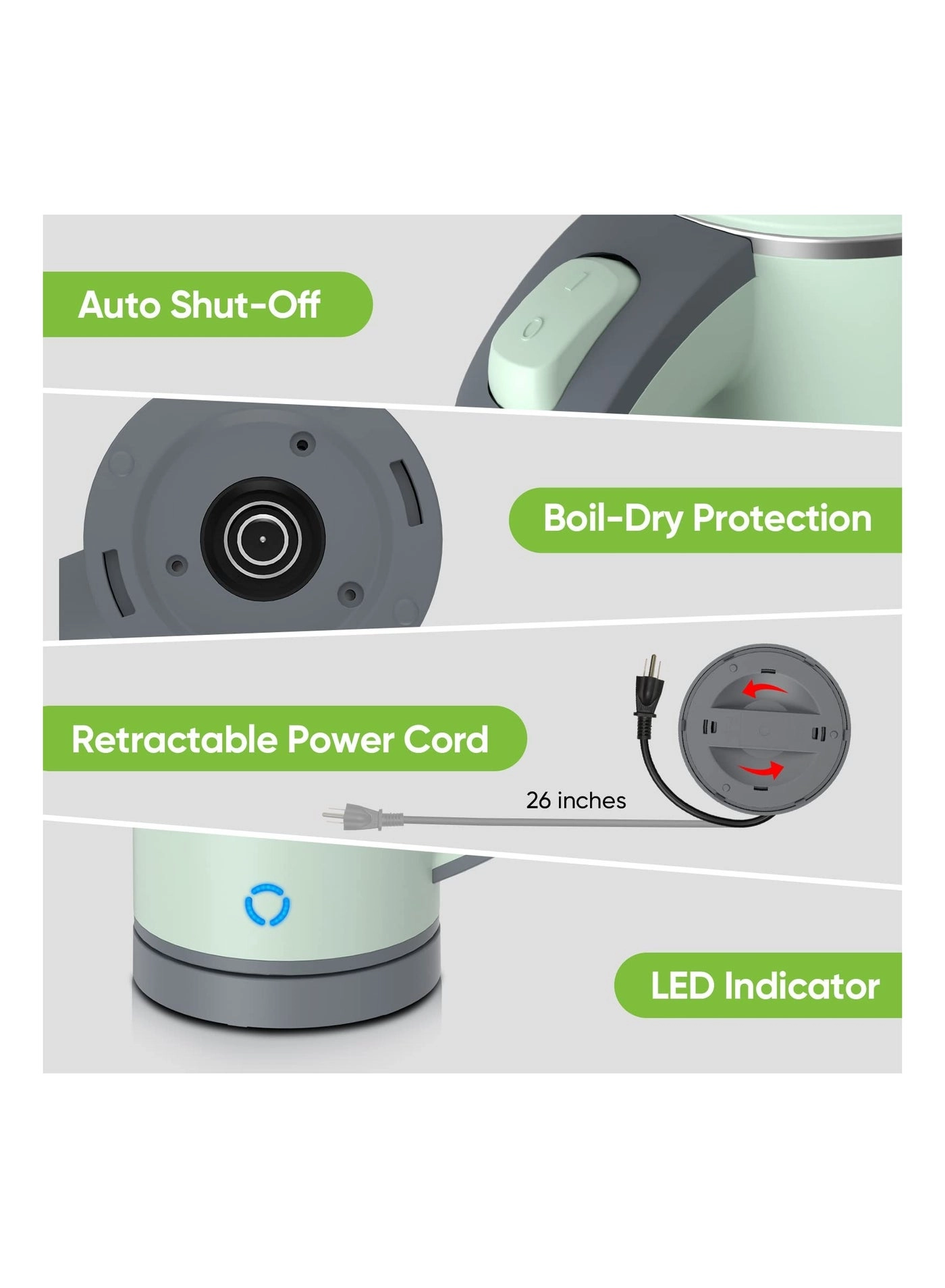 Auto Shut-Off

1
0

Boil-Dry Protection

Retractable Power Cord

26 inches

LED Indicator