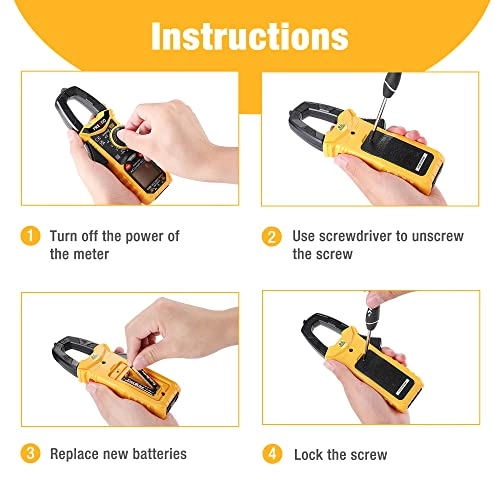 Instructions

1 Turn off the power of the meter

2 Use screwdriver to unscrew the screw

3 Replace new batteries

4 Lock the screw