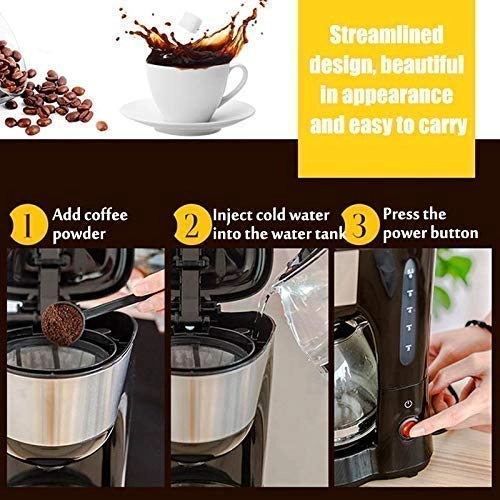 Streamlined design, beautiful in appearance and easy to carry

1 Add coffee powder

2 Inject cold water into the water tank

3 Press the power button