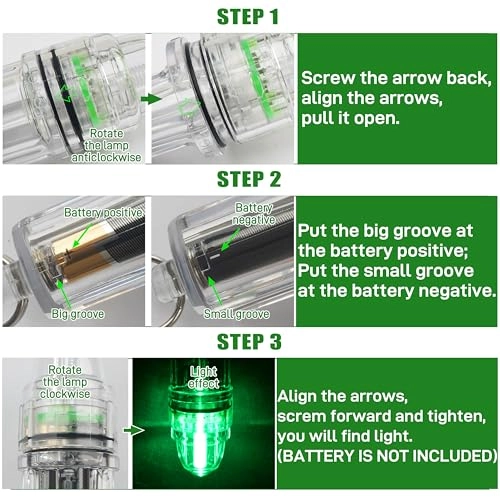 STEP 1

Rotate the lamp anticlockwise

Screw the arrow back, align the arrows, pull it open.

STEP 2

Battery positive

Big groove

Battery negative

Small groove

Put the big groove at the battery positive; Put the small groove at the battery negative.

STEP 3

Rotate the lamp clockwise

Light effect

Align the arrows, screm forward and tighten, you will find light. (BATTERY IS NOT INCLUDED)