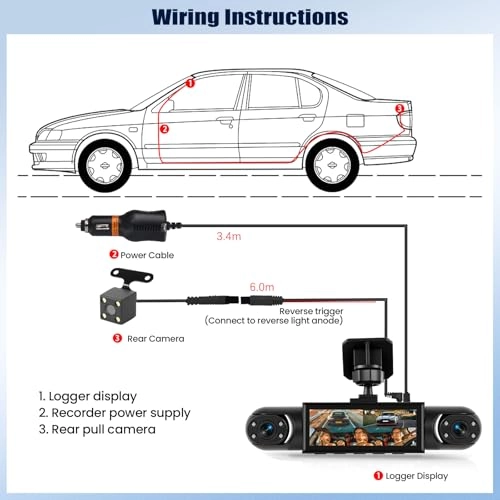 Wiring Instructions

1

2

3

3.4m

2 Power Cable

6.0m

Reverse trigger
(Connect to reverse light anode)

3 Rear Camera

1. Logger display
2. Recorder power supply
3. Rear pull camera

1 Logger Display