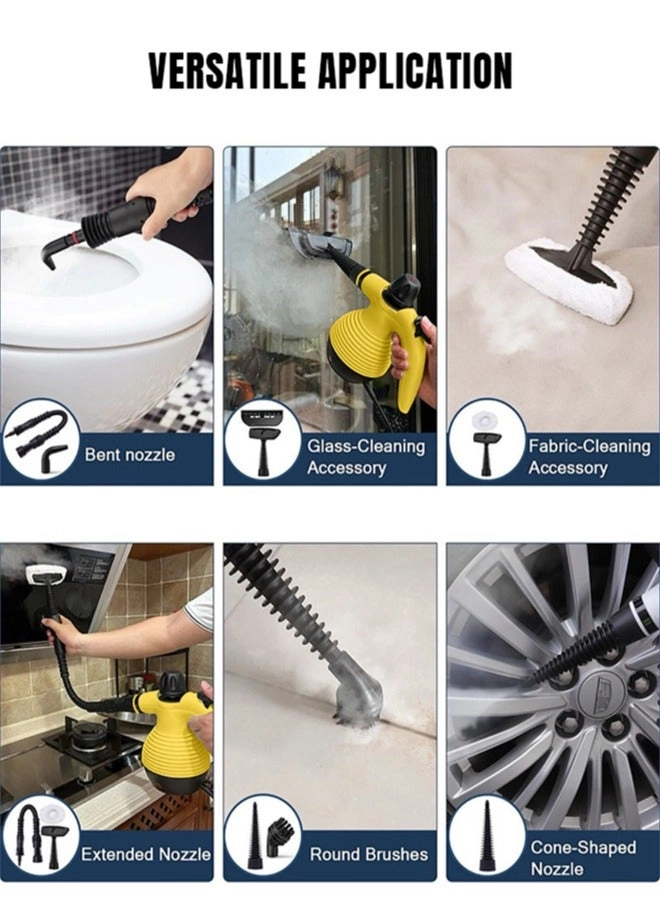 VERSATILE APPLICATION

Bent nozzle

Glass-Cleaning Accessory

Fabric-Cleaning Accessory

Extended Nozzle

Round Brushes

Cone-Shaped Nozzle