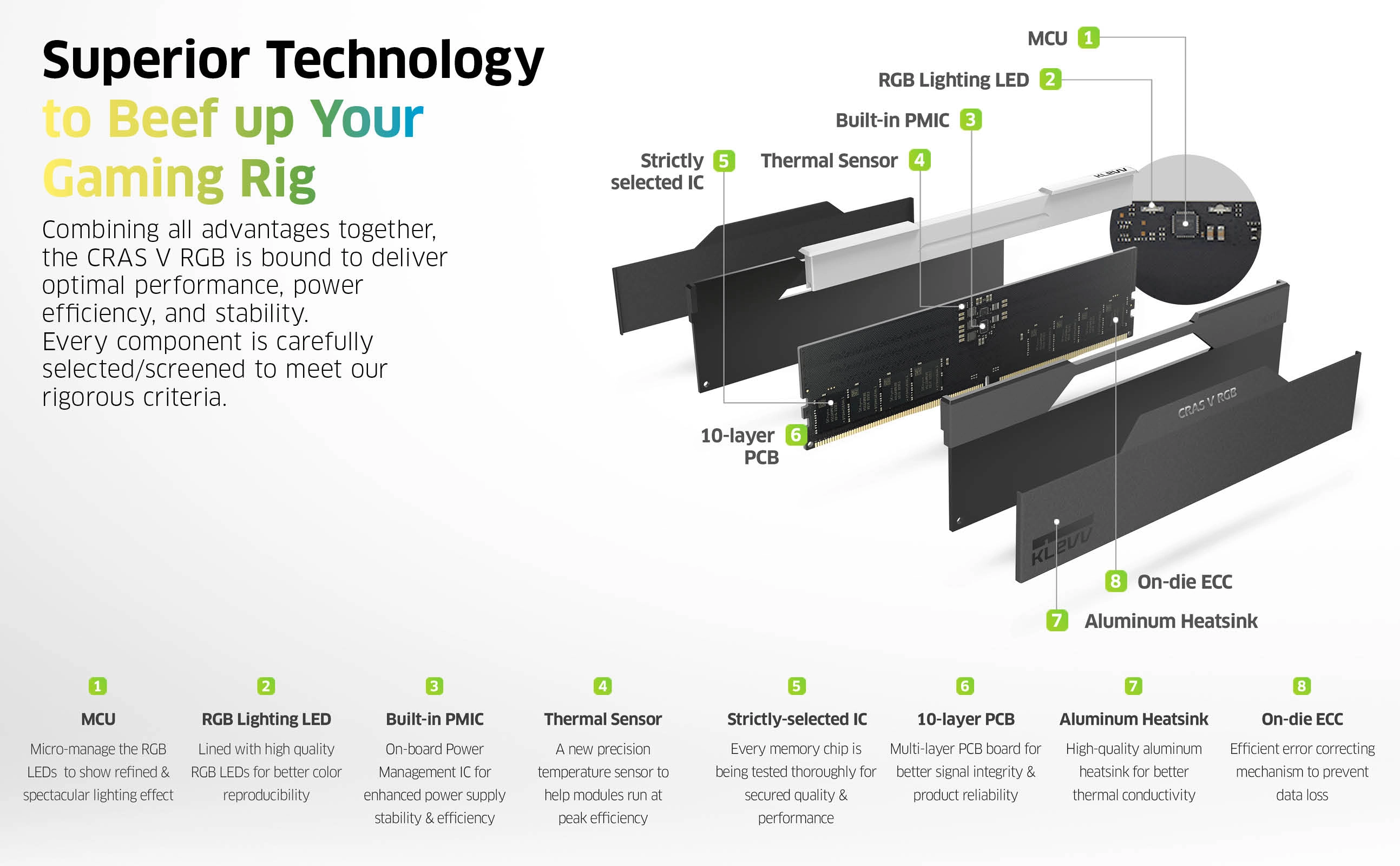 Superior Technology to Beef up Your Gaming Rig

Combining all advantages together, the CRAS V RGB is bound to deliver optimal performance, power efficiency, and stability.
Every component is carefully selected/screened to meet our rigorous criteria.

MCU 1
RGB Lighting LED 2
Built-in PMIC 3
Strictly selected IC 5
Thermal Sensor 4
KLEVV
10-layer PCB 6
CRAS V RGB
KLEVV
8 On-die ECC
7 Aluminum Heatsink

1
MCU
Micro-manage the RGB LEDs to show refined & spectacular lighting effect

2
RGB Lighting LED
Lined with high quality RGB LEDs for better color reproducibility

3
Built-in PMIC
On-board Power Management IC for enhanced power supply stability & efficiency

4
Thermal Sensor
A new precision temperature sensor to help modules run at peak efficiency

5
Strictly-selected IC
Every memory chip is being tested thoroughly for secured quality & performance

6
10-layer PCB
Multi-layer PCB board for better signal integrity & product reliability

7
Aluminum Heatsink
High-quality aluminum heatsink for better thermal conductivity

8
On-die ECC
Efficient error correcting mechanism to prevent data loss