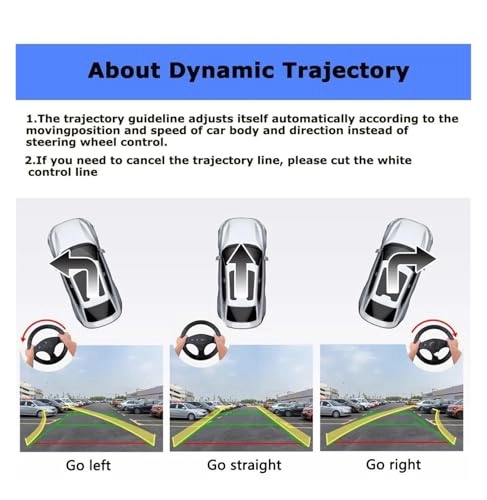 About Dynamic Trajectory

1.The trajectory guideline adjusts itself automatically according to the movingposition and speed of car body and direction instead of steering wheel control.

2.If you need to cancel the trajectory line, please cut the white control line

Go left

Go straight

Go right