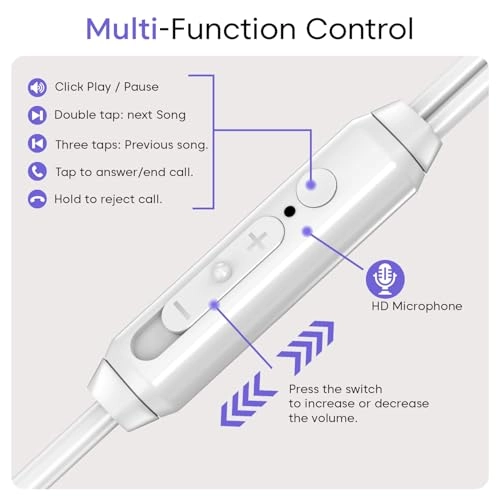 Multi-Function Control

Click Play / Pause

Double tap: next Song

Three taps: Previous song.

Tap to answer/end call.

Hold to reject call.

+

−

HD Microphone

Press the switch to increase or decrease the volume.