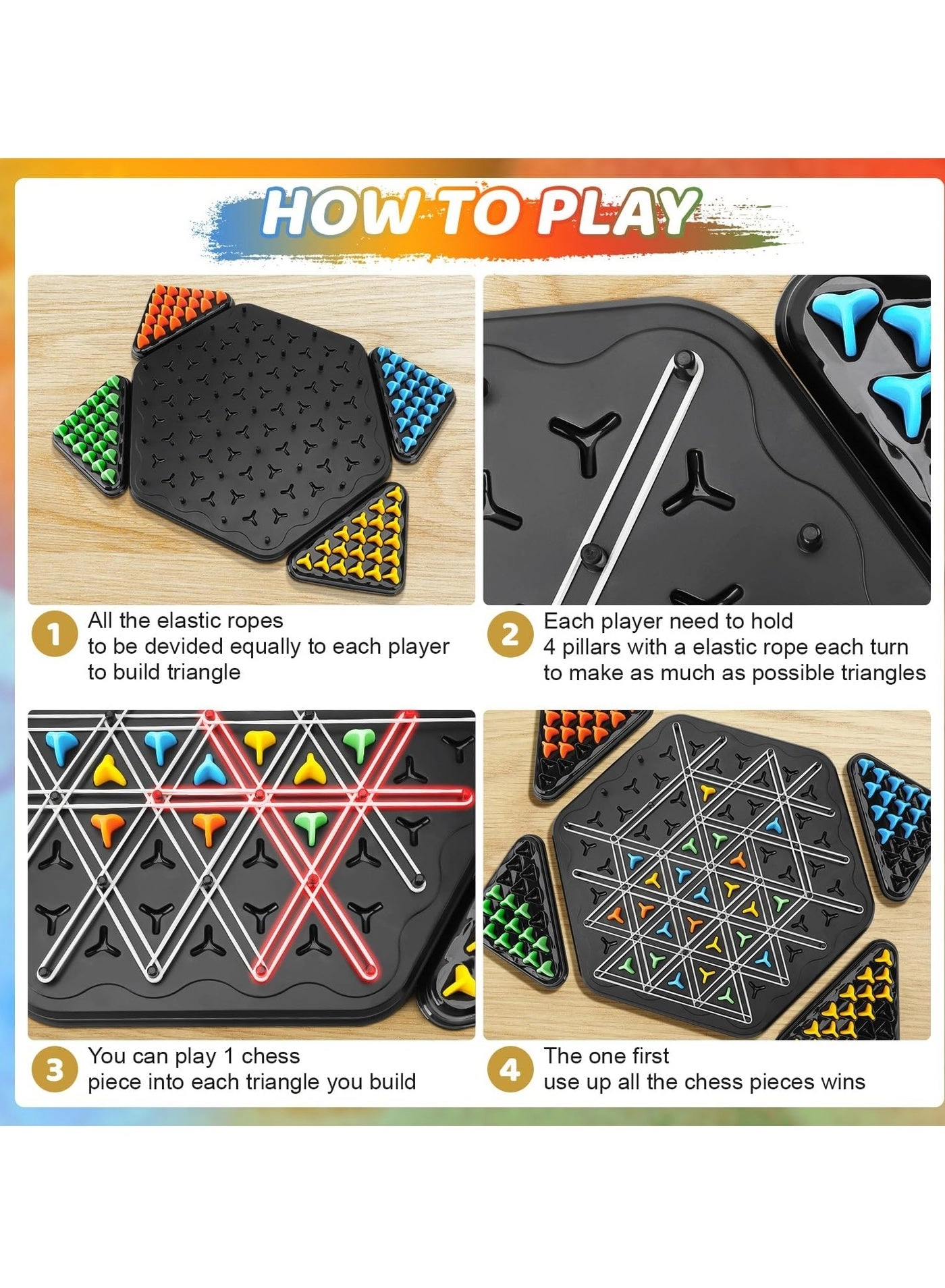 HOW TO PLAY

1 All the elastic ropes to be devided equally to each player to build triangle

2 Each player need to hold 4 pillars with a elastic rope each turn to make as much as possible triangles

3 You can play 1 chess piece into each triangle you build

4 The one first use up all the chess pieces wins