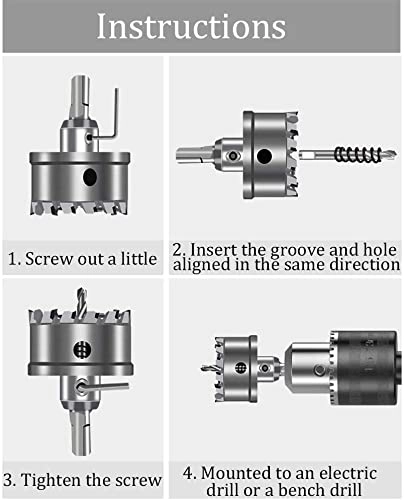 Instructions

1. Screw out a little

2. Insert the groove and hole aligned in the same direction

3. Tighten the screw

4. Mounted to an electric drill or a bench drill