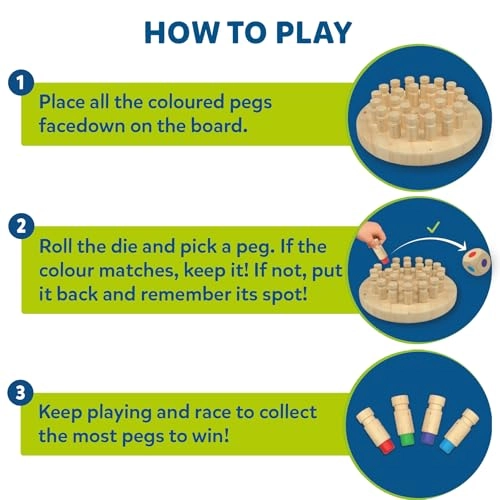 HOW TO PLAY

1
Place all the coloured pegs facedown on the board.

2
Roll the die and pick a peg. If the colour matches, keep it! If not, put it back and remember its spot!

3
Keep playing and race to collect the most pegs to win!