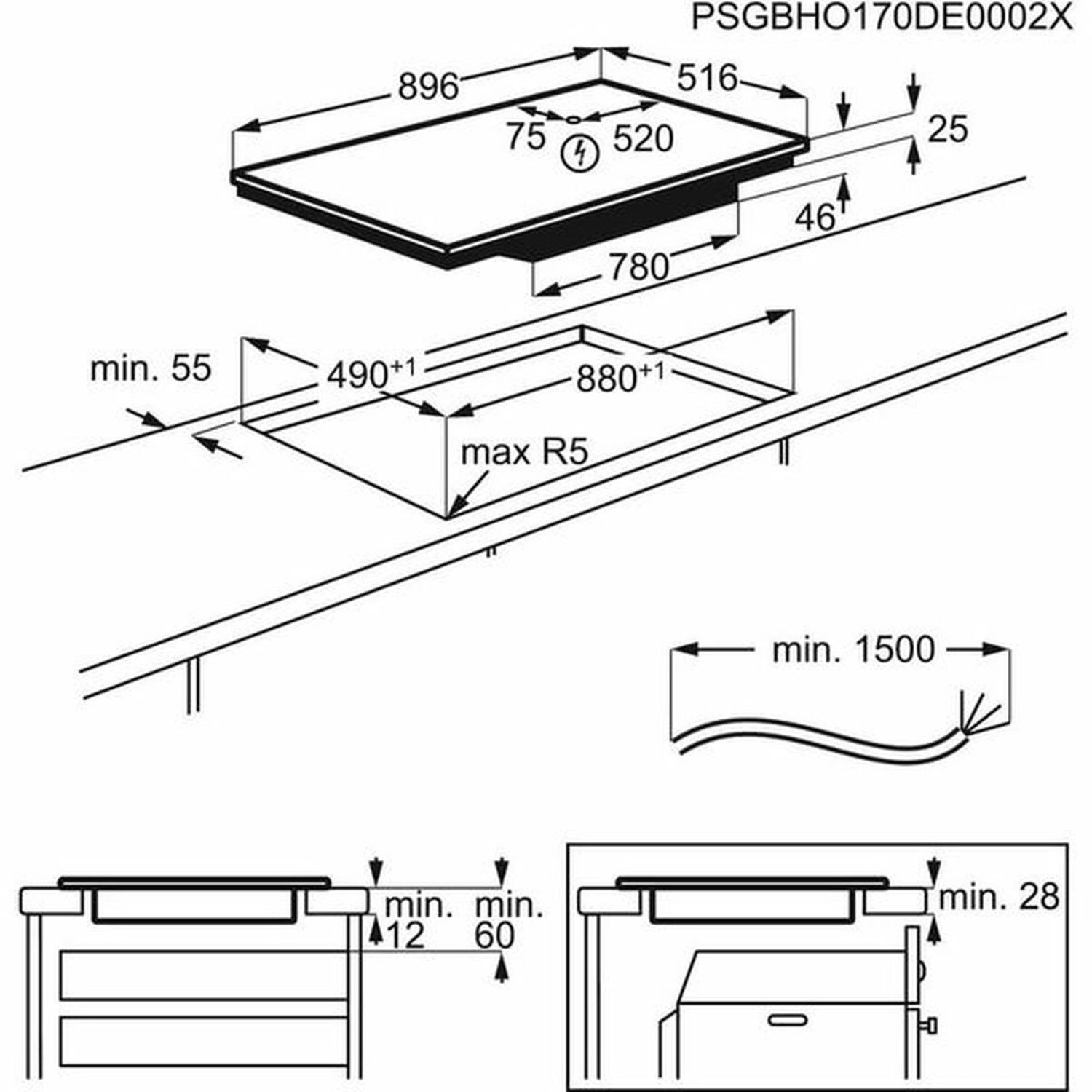 PSGBHO170DE0002X

896
516
75
520
25
46
780

min. 55
$490^{+1}$
$880^{+1}$
max R5

min. 1500

min.
12
min.
60

min. 28