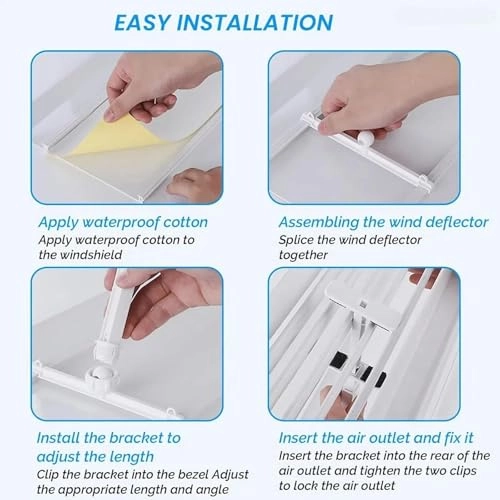 EASY INSTALLATION

Apply waterproof cotton
Apply waterproof cotton to the windshield

Assembling the wind deflector
Splice the wind deflector together

Install the bracket to adjust the length
Clip the bracket into the bezel Adjust the appropriate length and angle

Insert the air outlet and fix it
Insert the bracket into the rear of the air outlet and tighten the two clips to lock the air outlet