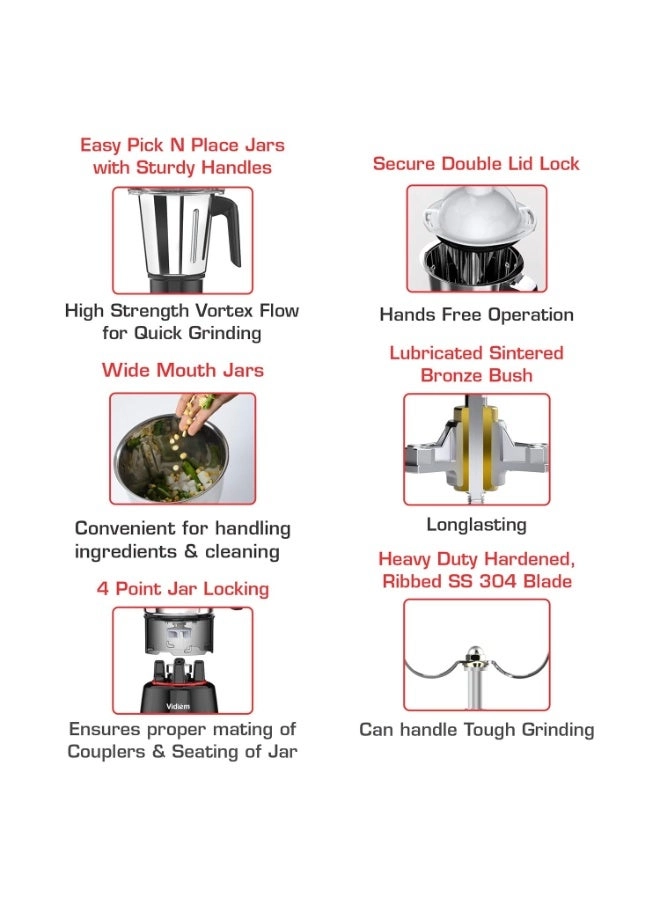 Easy Pick N Place Jars with Sturdy Handles

High Strength Vortex Flow for Quick Grinding

Wide Mouth Jars

Convenient for handling ingredients & cleaning

4 Point Jar Locking

Vidiem

Ensures proper mating of Couplers & Seating of Jar

Secure Double Lid Lock

Hands Free Operation

Lubricated Sintered Bronze Bush

Longlasting

Heavy Duty Hardened, Ribbed SS 304 Blade

Can handle Tough Grinding