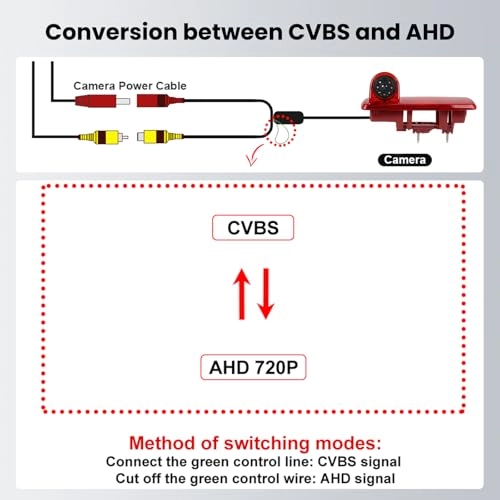 Conversion between CVBS and AHD

Camera Power Cable

Camera

CVBS

AHD 720P

Method of switching modes:
Connect the green control line: CVBS signal
Cut off the green control wire: AHD signal