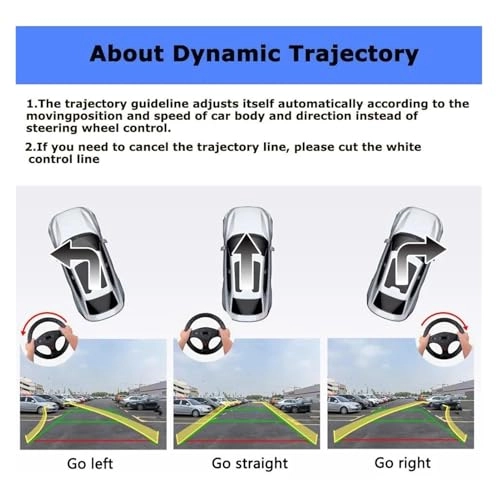 About Dynamic Trajectory

1.The trajectory guideline adjusts itself automatically according to the movingposition and speed of car body and direction instead of steering wheel control.

2.If you need to cancel the trajectory line, please cut the white control line

Go left

Go straight

Go right