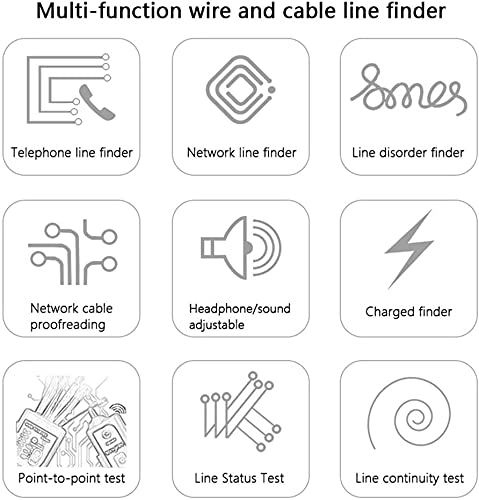 Multi-function wire and cable line finder

Telephone line finder

Network line finder

Line disorder finder

Network cable proofreading

Headphone/sound adjustable

Charged finder

Point-to-point test

Line Status Test

Line continuity test