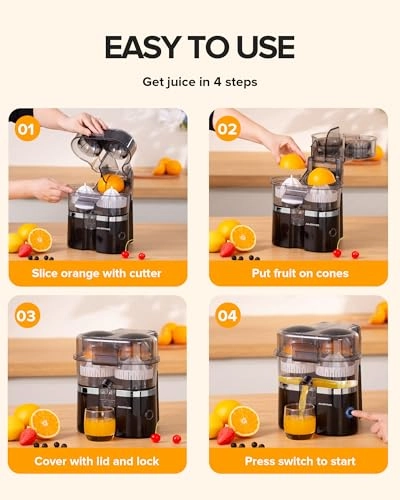 EASY TO USE

Get juice in 4 steps

01

Slice orange with cutter

02

Put fruit on cones

03

Cover with lid and lock

04

Press switch to start