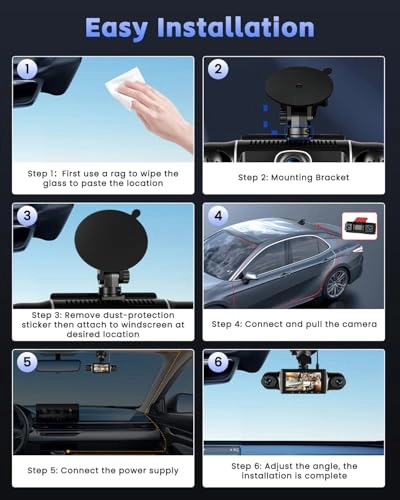 Easy Installation

1

Step 1: First use a rag to wipe the glass to paste the location

2

Step 2: Mounting Bracket

3

Step 3: Remove dust-protection sticker then attach to windscreen at desired location

4

Step 4: Connect and pull the camera

5

Step 5: Connect the power supply

6

Step 6: Adjust the angle, the installation is complete