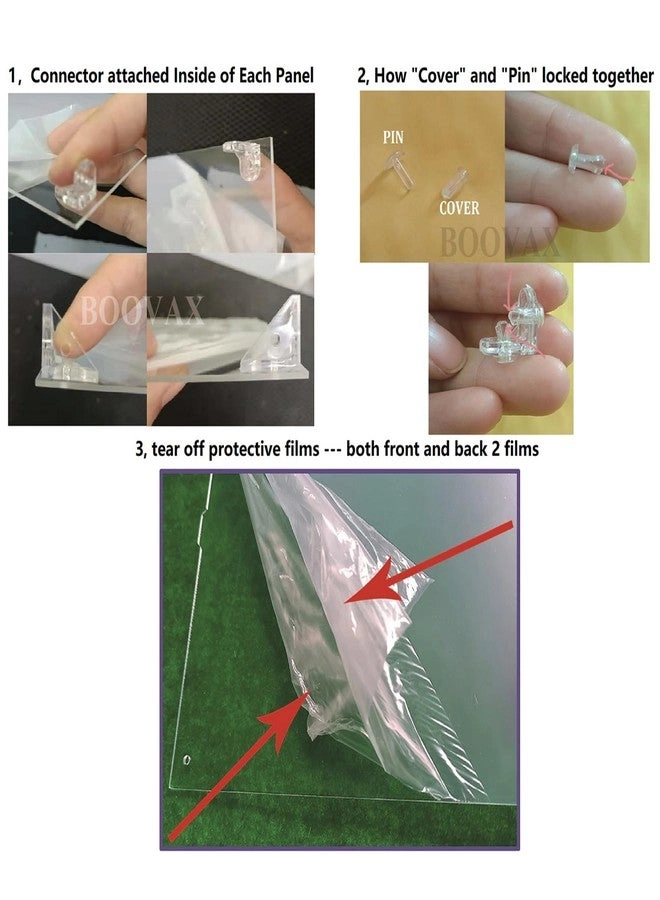 1, Connector attached Inside of Each Panel

BOOVAX

2, How "Cover" and "Pin" locked together

PIN

COVER

BOOVAX

3, tear off protective films --- both front and back 2 films