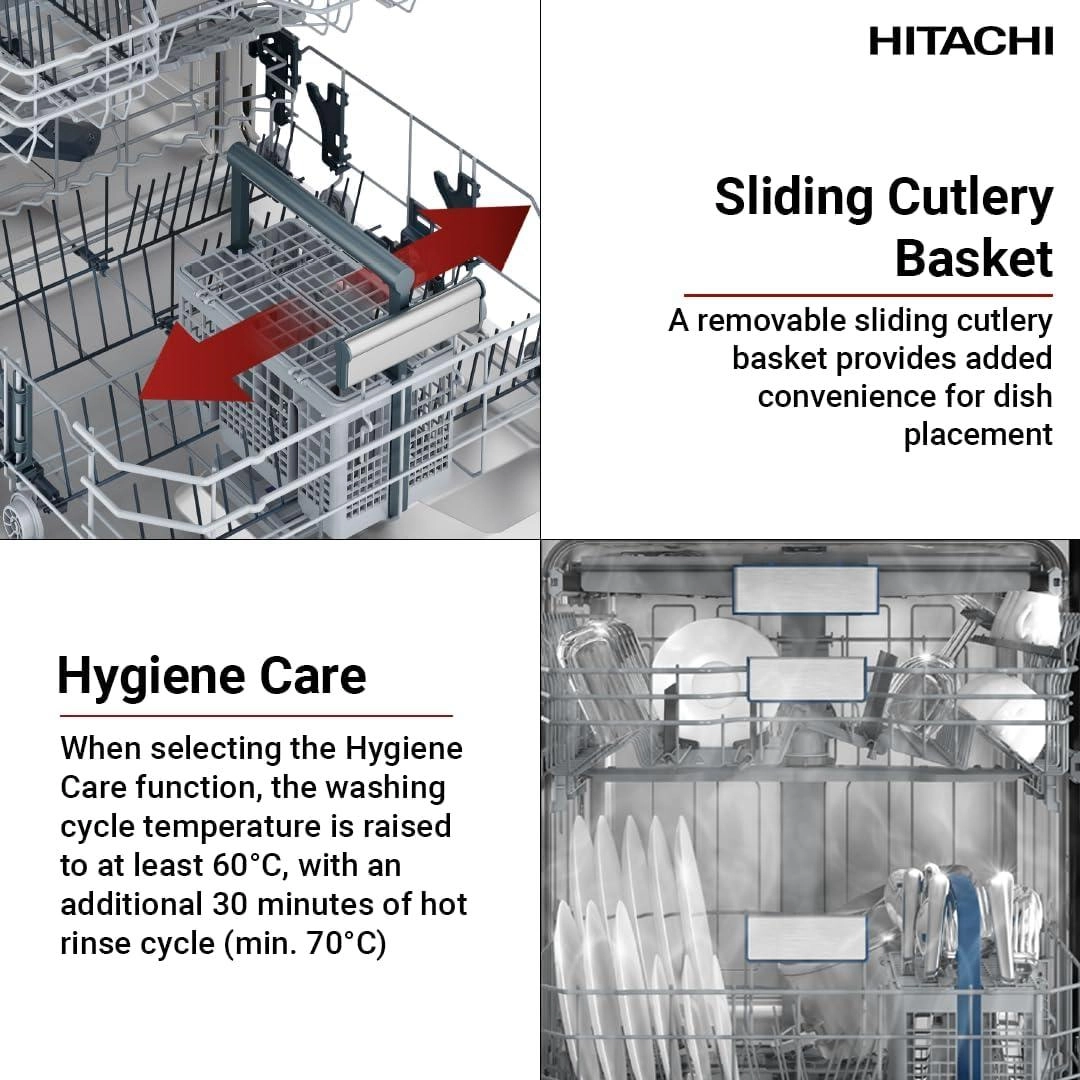 HITACHI

Sliding Cutlery Basket

A removable sliding cutlery basket provides added convenience for dish placement

Hygiene Care

When selecting the Hygiene Care function, the washing cycle temperature is raised to at least 60°C, with an additional 30 minutes of hot rinse cycle (min. 70°C)