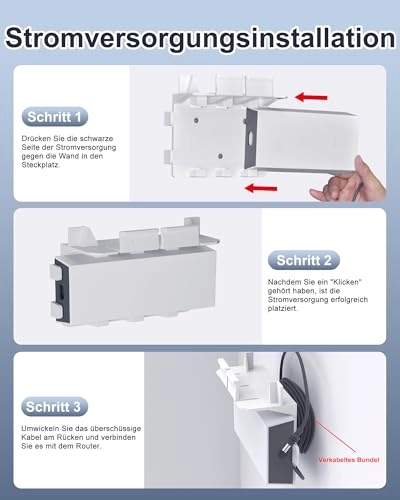 Stromversorgungsinstallation

Schritt 1

Drücken Sie die schwarze Seite der Stromversorgung gegen die Wand in den Steckplatz.

Schritt 2

Nachdem Sie ein "Klicken" gehört haben, ist die Stromversorgung erfolgreich platziert.

Schritt 3

Umwickeln Sie das überschüssige Kabel am Rücken und verbinden Sie es mit dem Router.

Verkabeltes Bundel