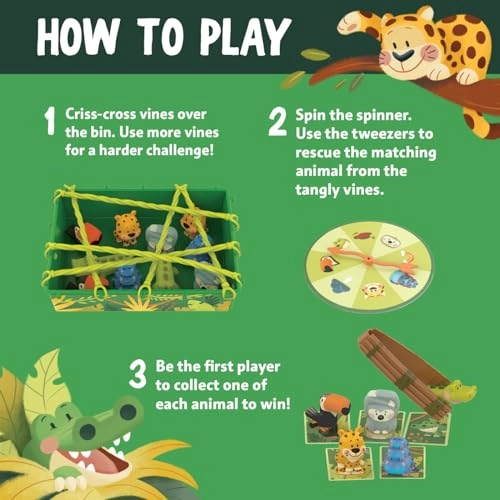 HOW TO PLAY

1 Criss-cross vines over the bin. Use more vines for a harder challenge!

2 Spin the spinner. Use the tweezers to rescue the matching animal from the tangly vines.

3 Be the first player to collect one of each animal to win!