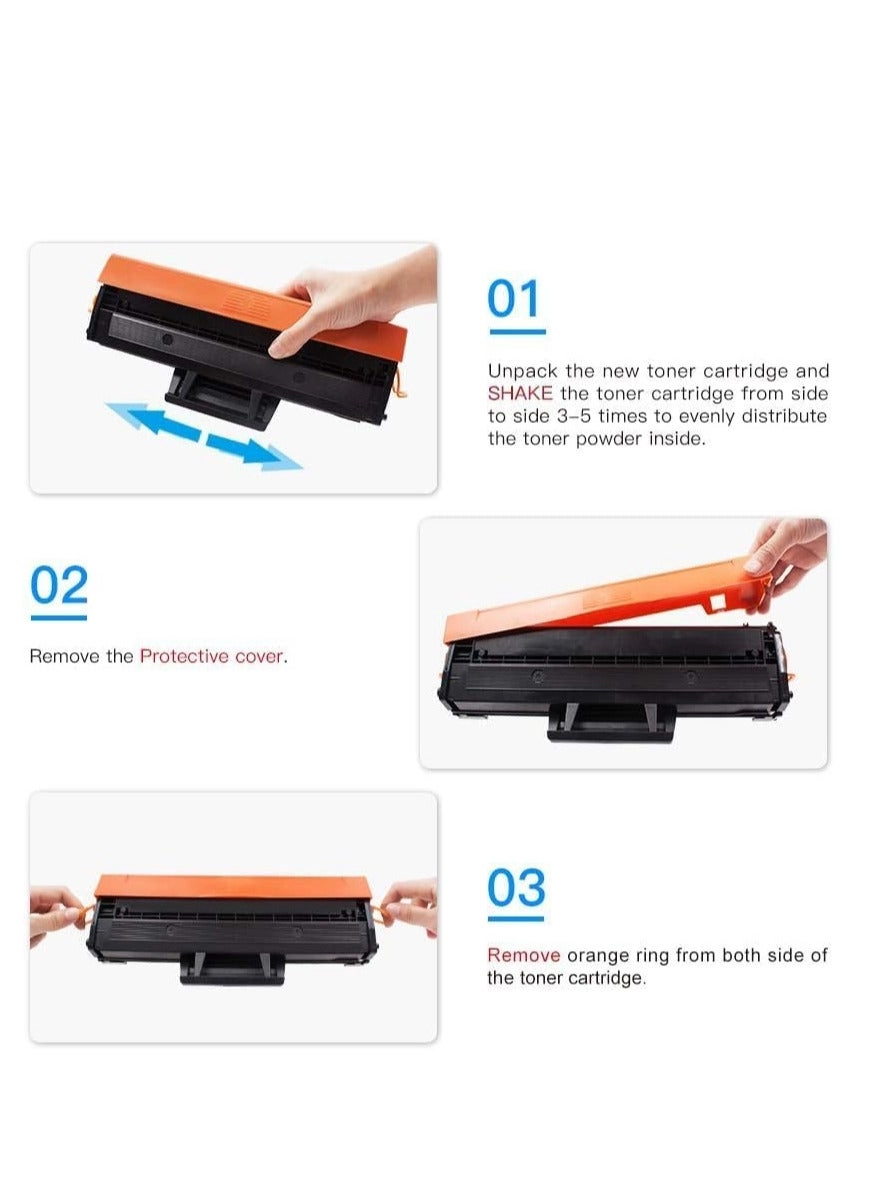 01

Unpack the new toner cartridge and SHAKE the toner cartridge from side to side 3–5 times to evenly distribute the toner powder inside.

02

Remove the Protective cover.

03

Remove orange ring from both side of the toner cartridge.