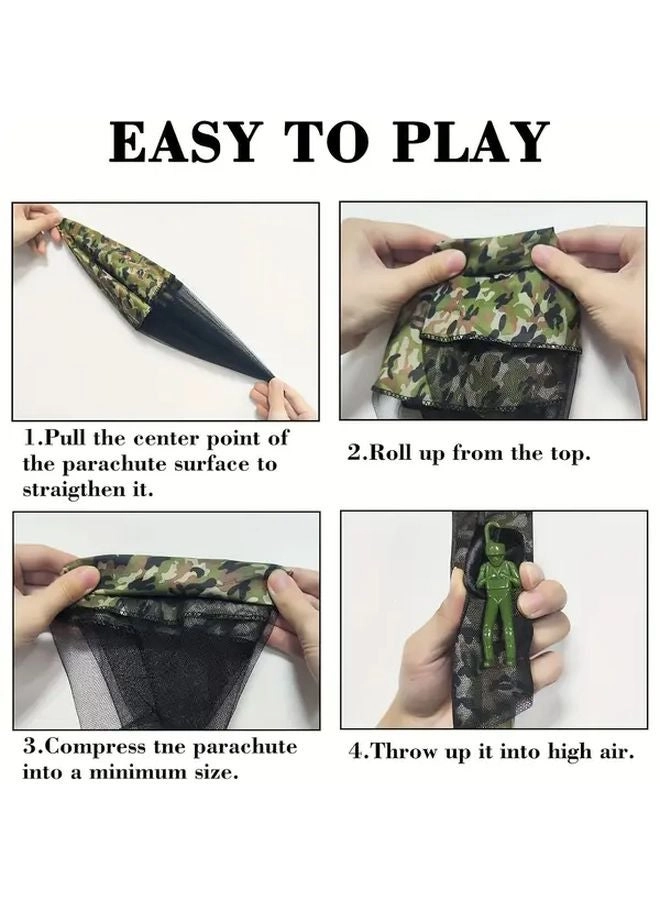 EASY TO PLAY

1.Pull the center point of the parachute surface to straigthen it.

2.Roll up from the top.

3.Compress tne parachute into a minimum size.

4.Throw up it into high air.