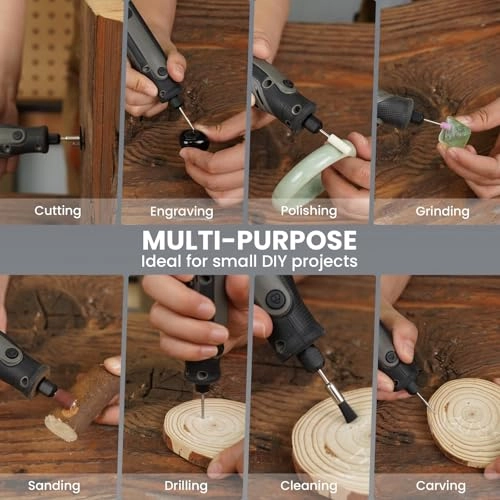 Cutting

Engraving

Polishing

Grinding

MULTI-PURPOSE
Ideal for small DIY projects

Sanding

Drilling

Cleaning

Carving