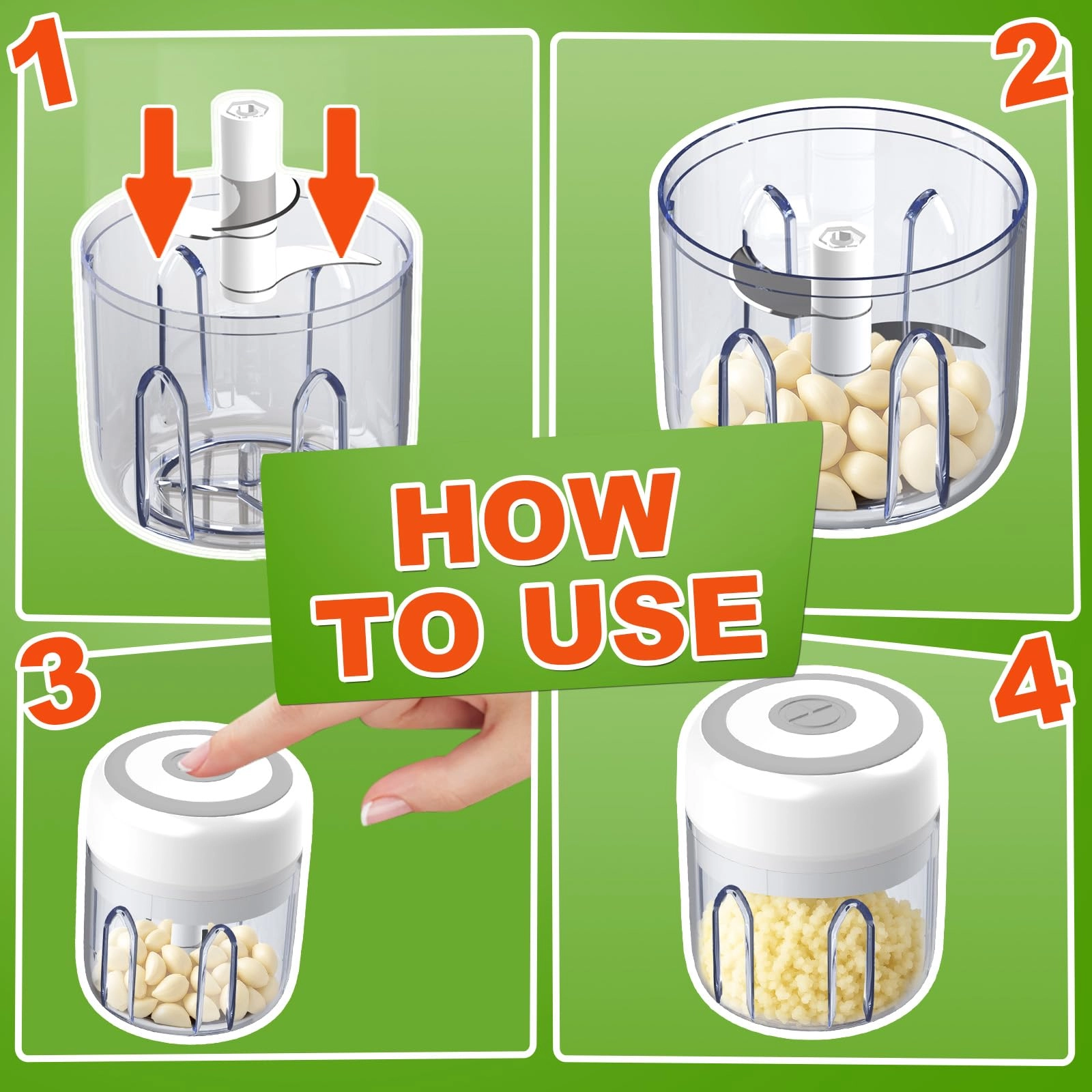 1

2

HOW TO USE

3

4