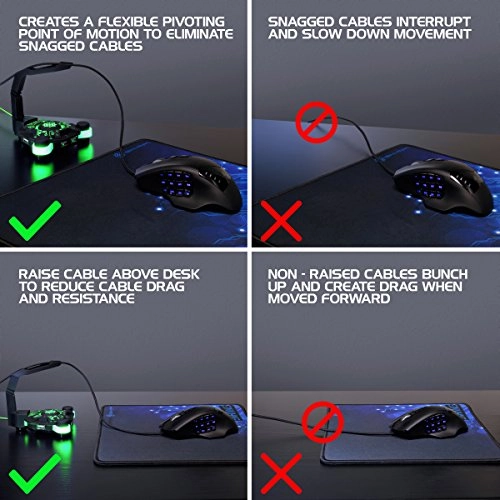 CREATES A FLEXIBLE PIVOTING POINT OF MOTION TO ELIMINATE SNAGGED CABLES

SNAGGED CABLES INTERRUPT AND SLOW DOWN MOVEMENT

RAISE CABLE ABOVE DESK TO REDUCE CABLE DRAG AND RESISTANCE

NON - RAISED CABLES BUNCH UP AND CREATE DRAG WHEN MOVED FORWARD