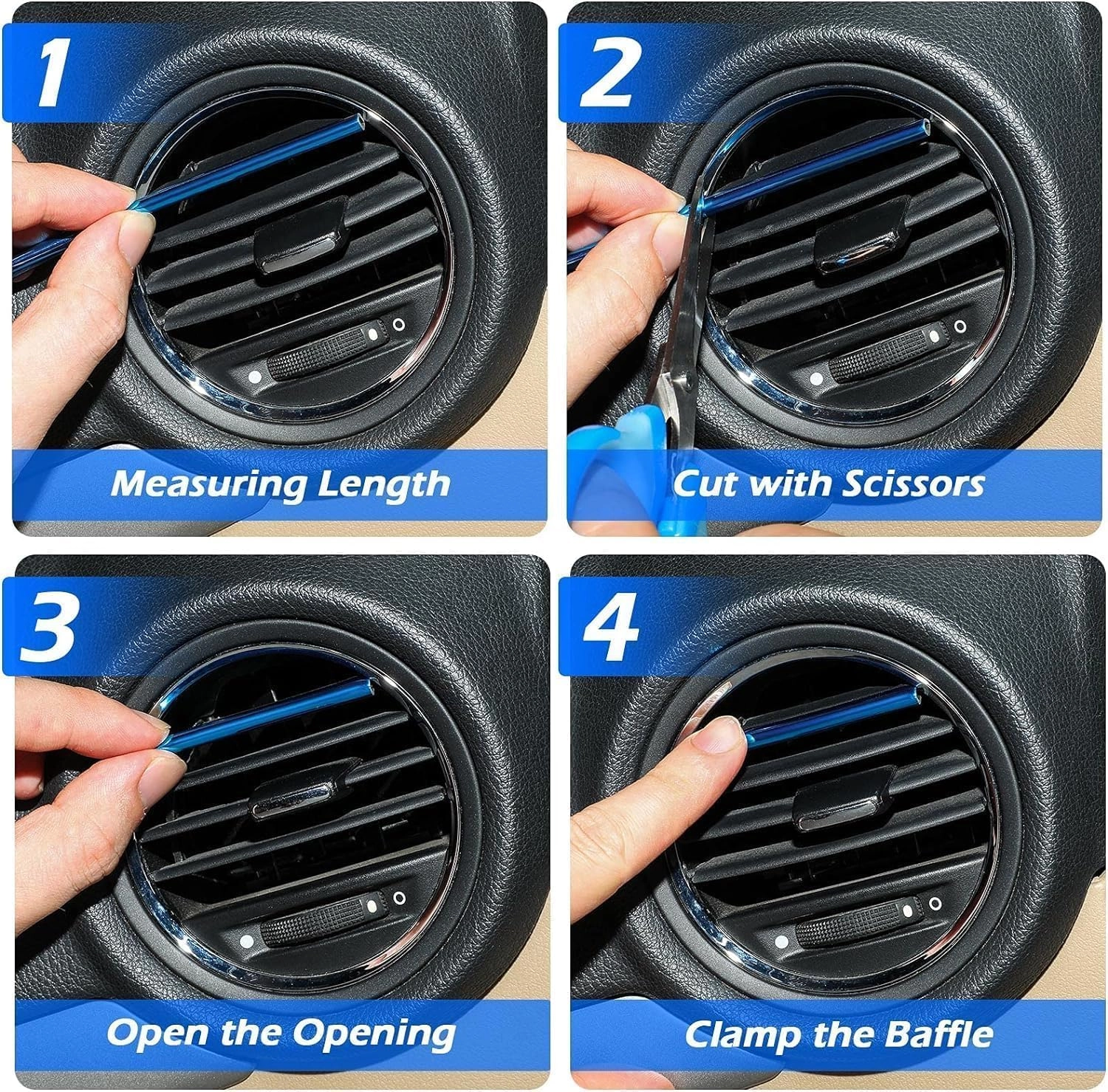 1

Measuring Length

2

Cut with Scissors

3

Open the Opening

4

Clamp the Baffle