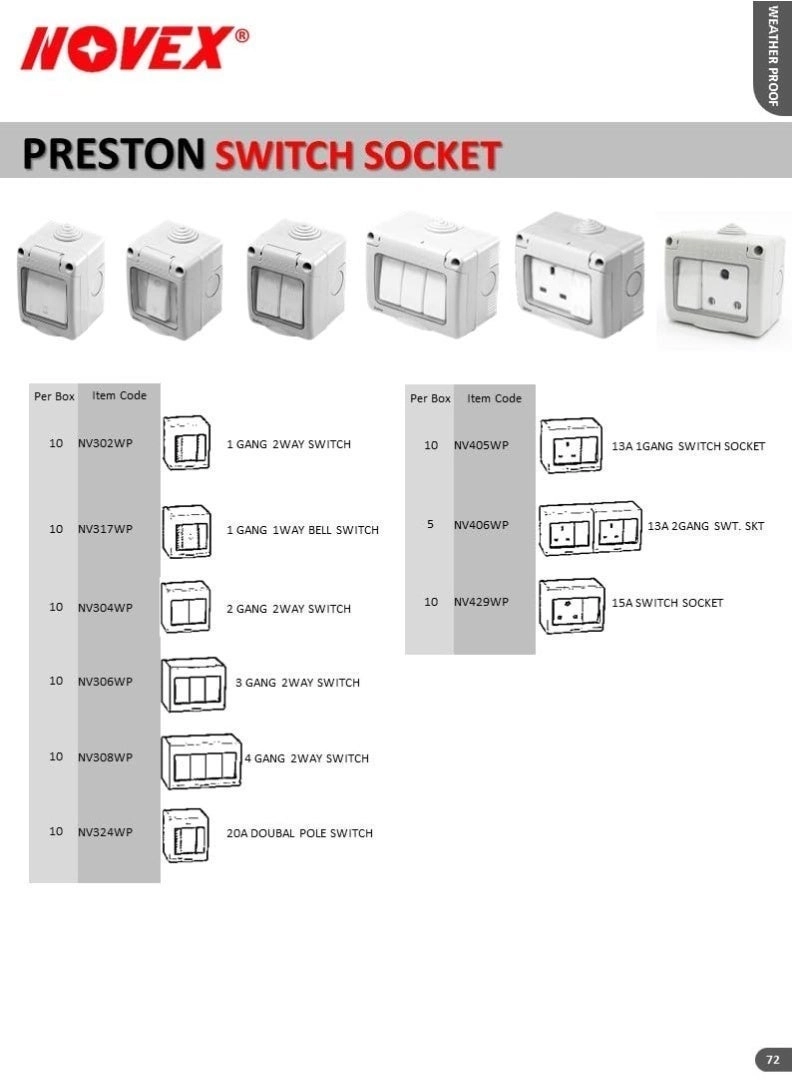 NOVEX®

WEATHER PROOF

PRESTON SWITCH SOCKET

| Per Box | Item Code | |
|---|---|---|
| 10 | NV302WP | 1 GANG 2WAY SWITCH |
| 10 | NV317WP | 1 GANG 1WAY BELL SWITCH |
| 10 | NV304WP | 2 GANG 2WAY SWITCH |
| 10 | NV306WP | 3 GANG 2WAY SWITCH |
| 10 | NV308WP | 4 GANG 2WAY SWITCH |
| 10 | NV324WP | 20A DOUBAL POLE SWITCH |

| Per Box | Item Code | |
|---|---|---|
| 10 | NV405WP | 13A 1GANG SWITCH SOCKET |
| 5 | NV406WP | 13A 2GANG SWT. SKT |
| 10 | NV429WP | 15A SWITCH SOCKET |

72