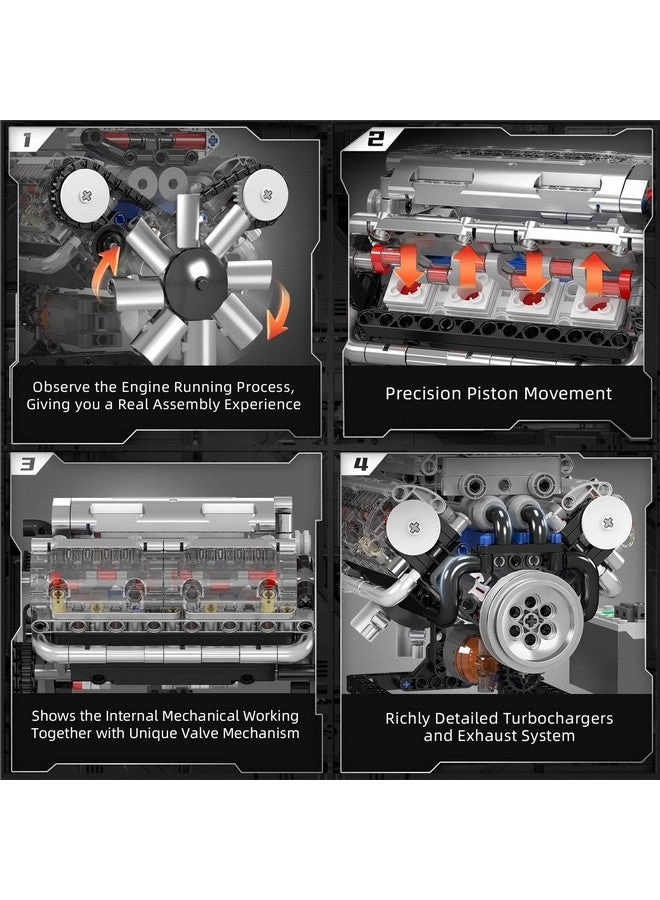 1

Observe the Engine Running Process, Giving you a Real Assembly Experience

2

Precision Piston Movement

3

Shows the Internal Mechanical Working Together with Unique Valve Mechanism

4

Richly Detailed Turbochargers and Exhaust System